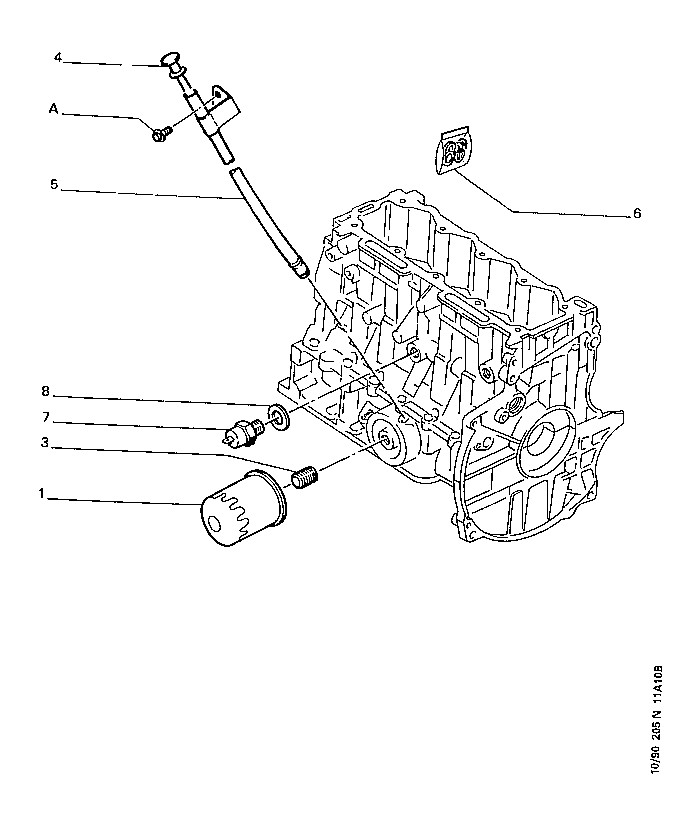 4
A
5
6
8
7
3
1
10/90 205 N 11A10B