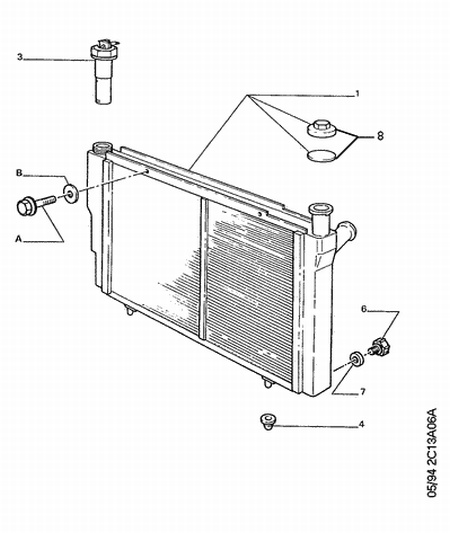 3

1

8

B

A

6

7

4

05/94 2C13A06A