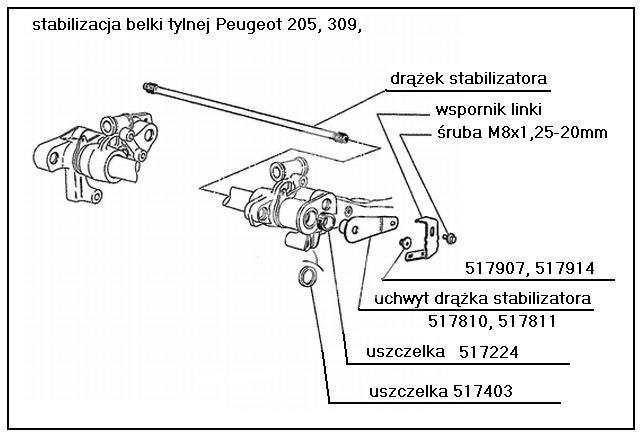 stabilizacja belki tylnej Peugeot 205, 309,

drążek stabilizatora

wspornik linki

śruba M8x1,25-20mm

517907, 517914

uchwyt drążka stabilizatora
517810, 517811

uszczelka 517224

uszczelka 517403